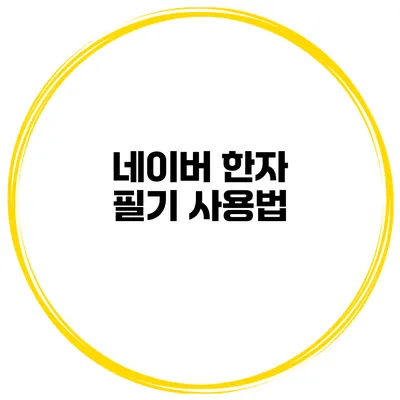 네이버 한자
필기 사용법